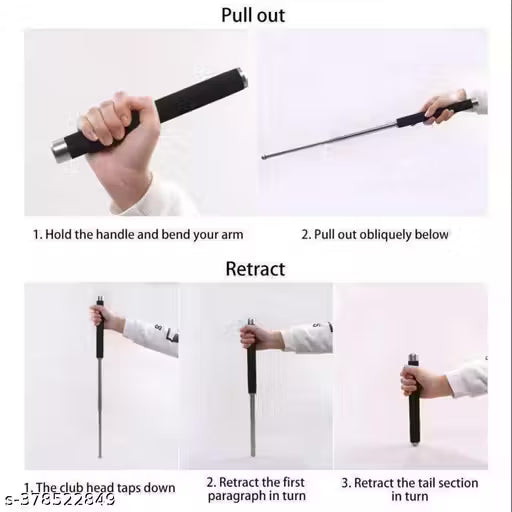 Pull out

1. Hold the handle and bend your arm

2. Pull out obliquely below

Retract

1. The club head taps down

2. Retract the first paragraph in turn

3. Retract the tail section in turn

s-378522849